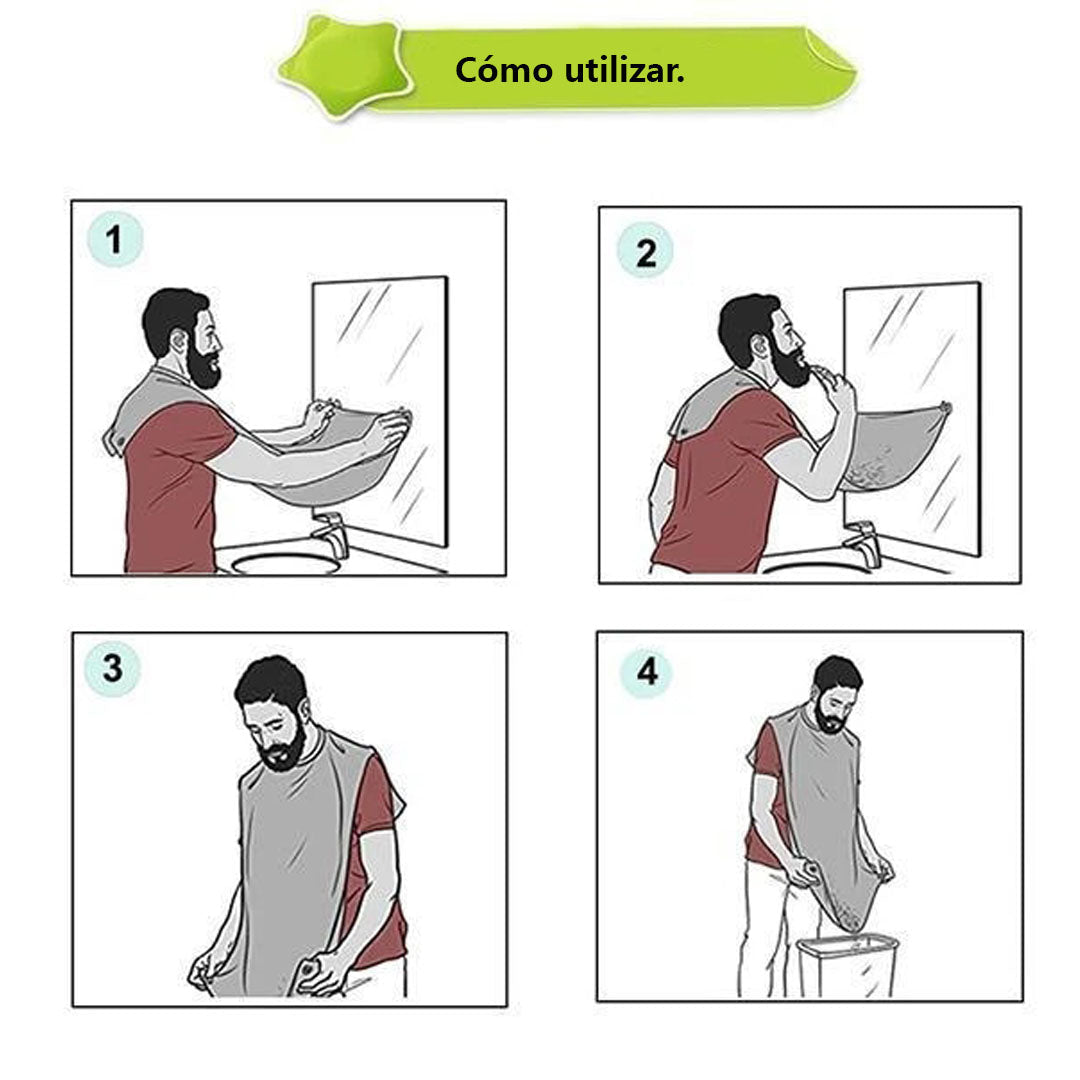 Cómo utilizar.

1

2

3

4